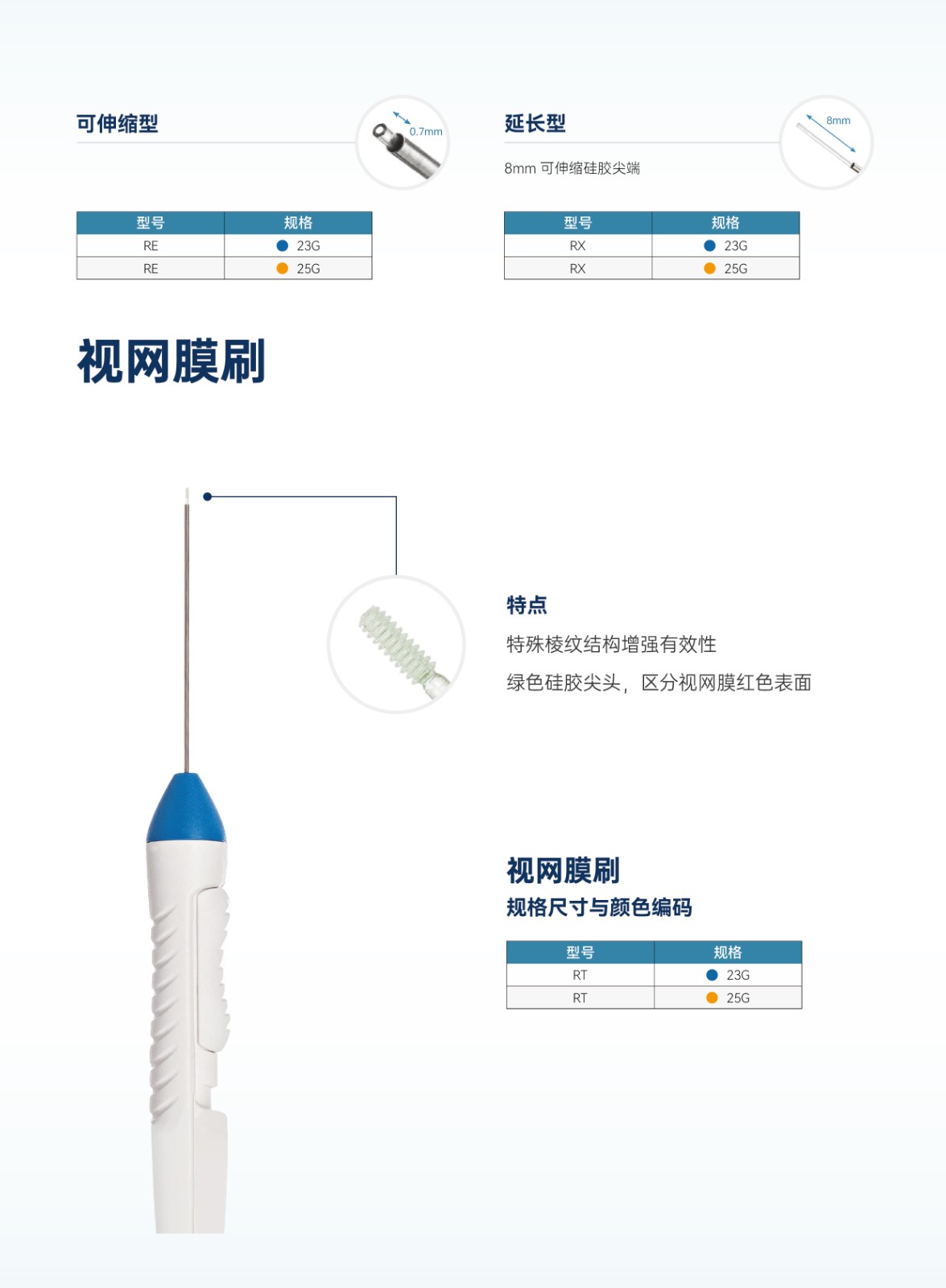 可伸缩型

0.7mm

| 型号 | 规格 |
|---|---|
| RE | 23G |
| RE | 25G |

延长型

8mm

8mm 可伸缩硅胶尖端

| 型号 | 规格 |
|---|---|
| RX | 23G |
| RX | 25G |

视网膜刷

特点

特殊棱纹结构增强有效性

绿色硅胶尖头，区分视网膜红色表面

视网膜刷

规格尺寸与颜色编码

| 型号 | 规格 |
|---|---|
| RT | 23G |
| RT | 25G |